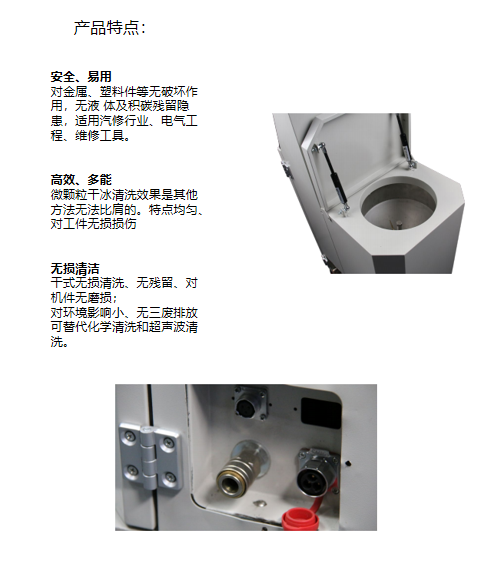 产品特点：

安全、易用
对金属、塑料件等无破坏作用，无液 体及积碳残留隐患，适用汽修行业、电气工程、维修工具。

高效、多能
微颗粒干冰清洗效果是其他方法无法比肩的。特点均匀、对工件无损损伤

无损清洁
干式无损清洗、无残留、对机件无磨损；
对环境影响小、无三废排放可替代化学清洗和超声波清洗。